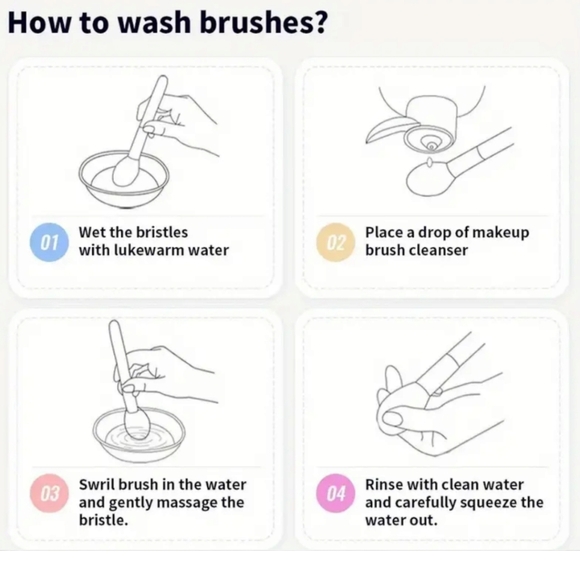 How to wash brushes?

01 Wet the bristles with lukewarm water

02 Place a drop of makeup brush cleanser

03 Swril brush in the water and gently massage the bristle.

04 Rinse with clean water and carefully squeeze the water out.